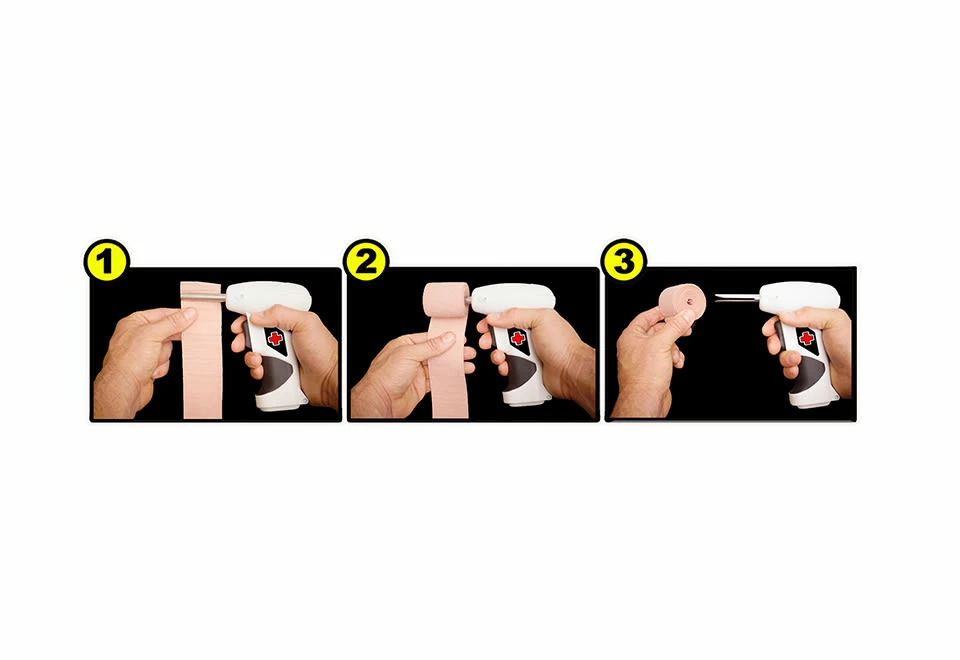 1

2

3