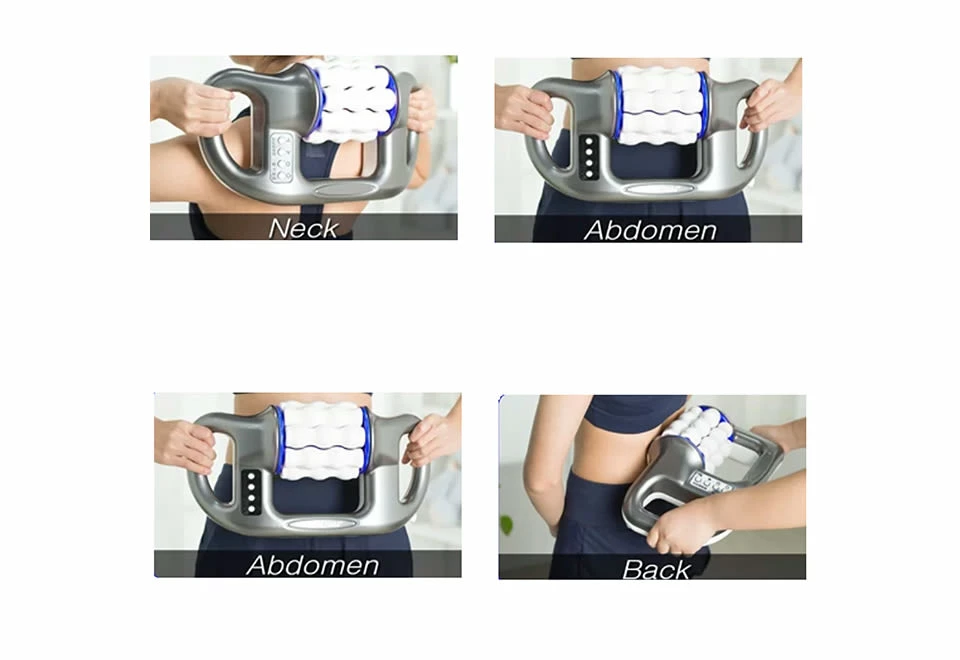 Neck

Abdomen

Abdomen

Back