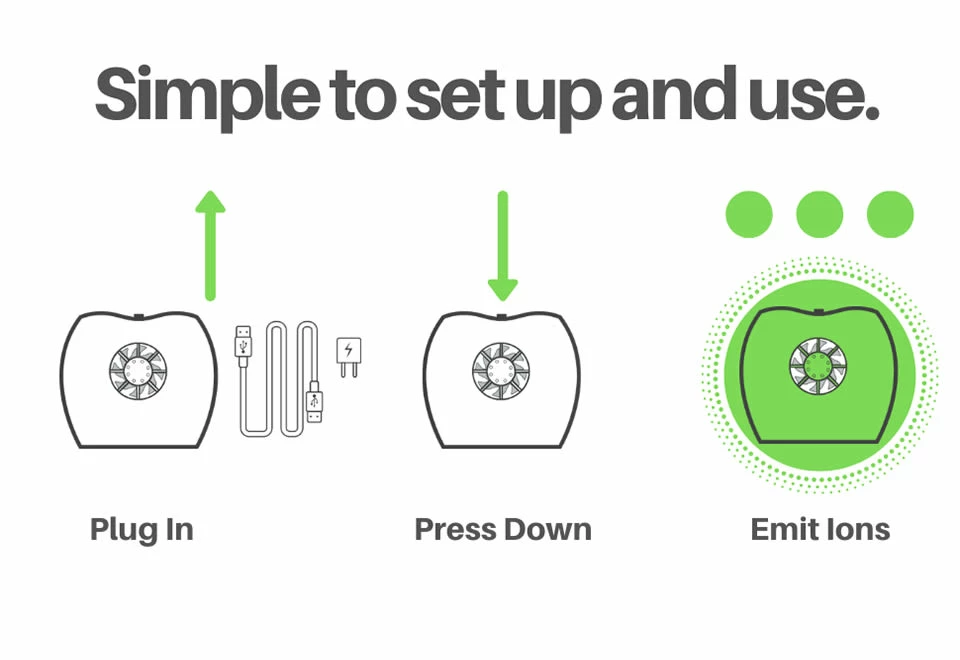 Simple to set up and use.

Plug In

Press Down

Emit Ions