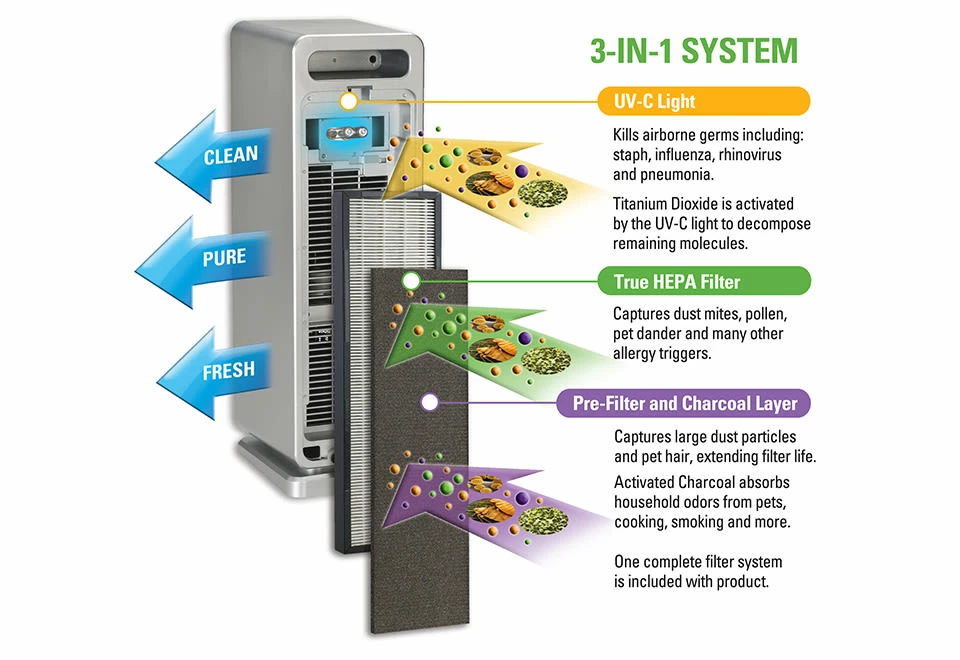 CLEAN

PURE

FRESH

3-IN-1 SYSTEM

UV-C Light

Kills airborne germs including: staph, influenza, rhinovirus and pneumonia.

Titanium Dioxide is activated by the UV-C light to decompose remaining molecules.

True HEPA Filter

Captures dust mites, pollen, pet dander and many other allergy triggers.

Pre-Filter and Charcoal Layer

Captures large dust particles and pet hair, extending filter life.

Activated Charcoal absorbs household odors from pets, cooking, smoking and more.

One complete filter system is included with product.